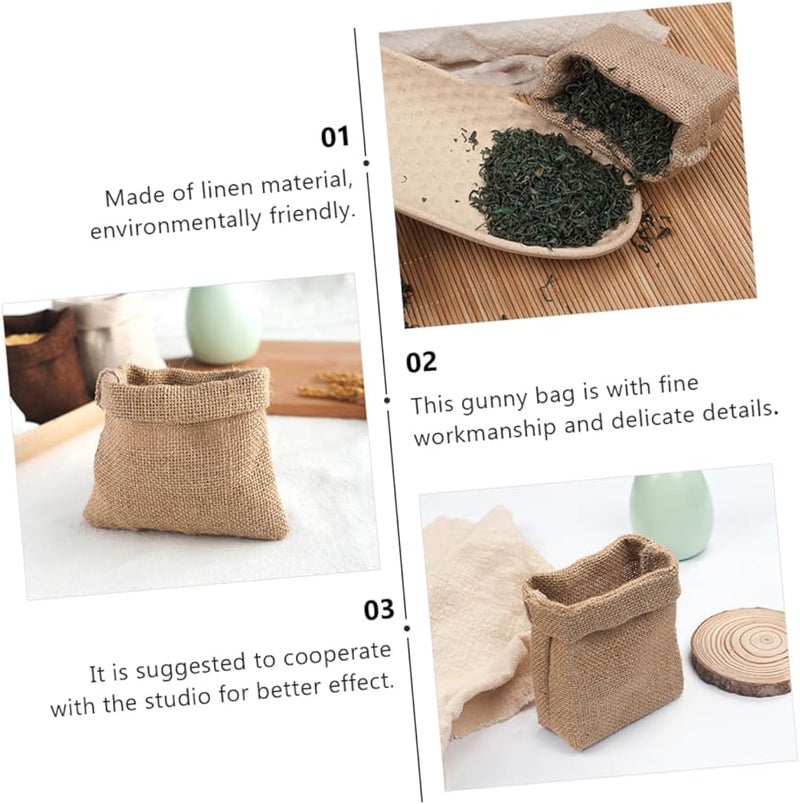 01

Made of linen material, environmentally friendly.

02

This gunny bag is with fine workmanship and delicate details.

03

It is suggested to cooperate with the studio for better effect.